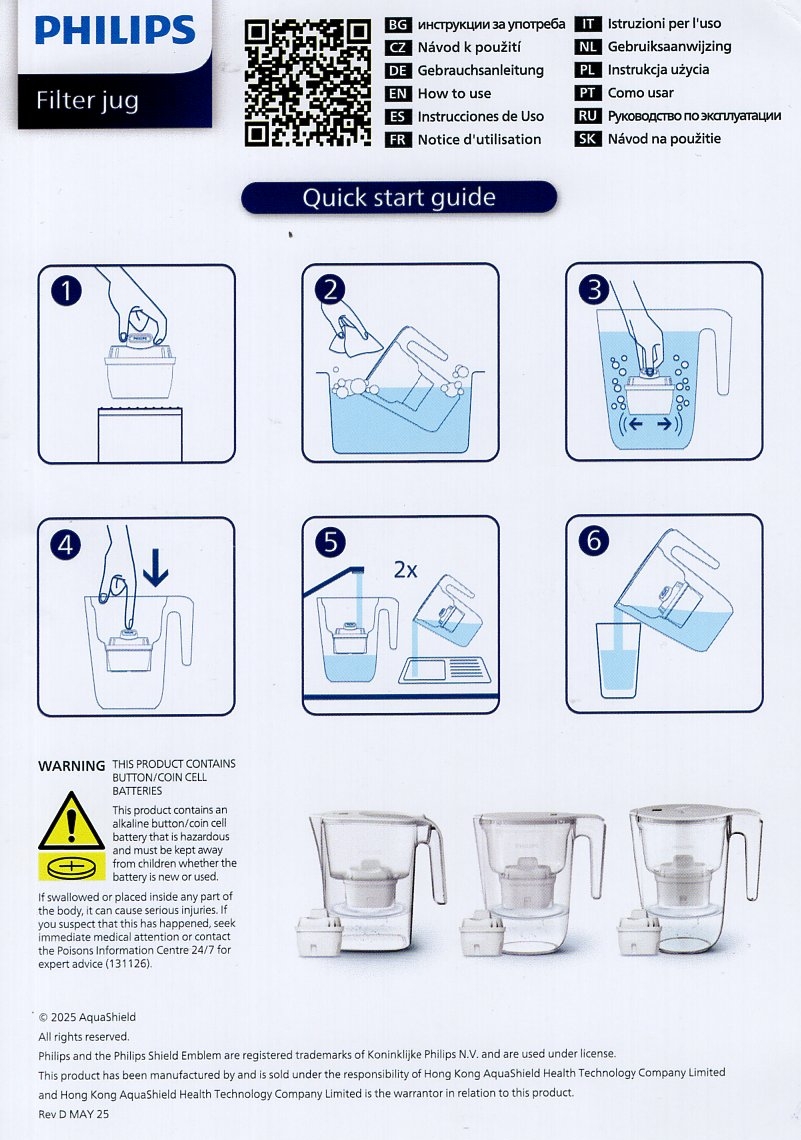 PHILIPS

Filter jug

BG инструкции за употреба
CZ Návod k použití
DE Gebrauchsanleitung
EN How to use
ES Instrucciones de Uso
FR Notice d'utilisation
IT Istruzioni per l'uso
NL Gebruiksaanwijzing
PL Instrukcja użycia
PT Como usar
RU Руководство по эксплуатации
SK Návod na použitie

Quick start guide

1

2

3

4

5

2x

6

WARNING THIS PRODUCT CONTAINS BUTTON/COIN CELL BATTERIES

This product contains an alkaline button/coin cell battery that is hazardous and must be kept away from children whether the battery is new or used.

If swallowed or placed inside any part of the body, it can cause serious injuries. If you suspect that this has happened, seek immediate medical attention or contact the Poisons Information Centre 24/7 for expert advice (131126).

© 2025 AquaShield
All rights reserved.
Philips and the Philips Shield Emblem are registered trademarks of Koninklijke Philips N.V. and are used under license.
This product has been manufactured by and is sold under the responsibility of Hong Kong AquaShield Health Technology Company Limited and Hong Kong AquaShield Health Technology Company Limited is the warrantor in relation to this product.
Rev D MAY 25